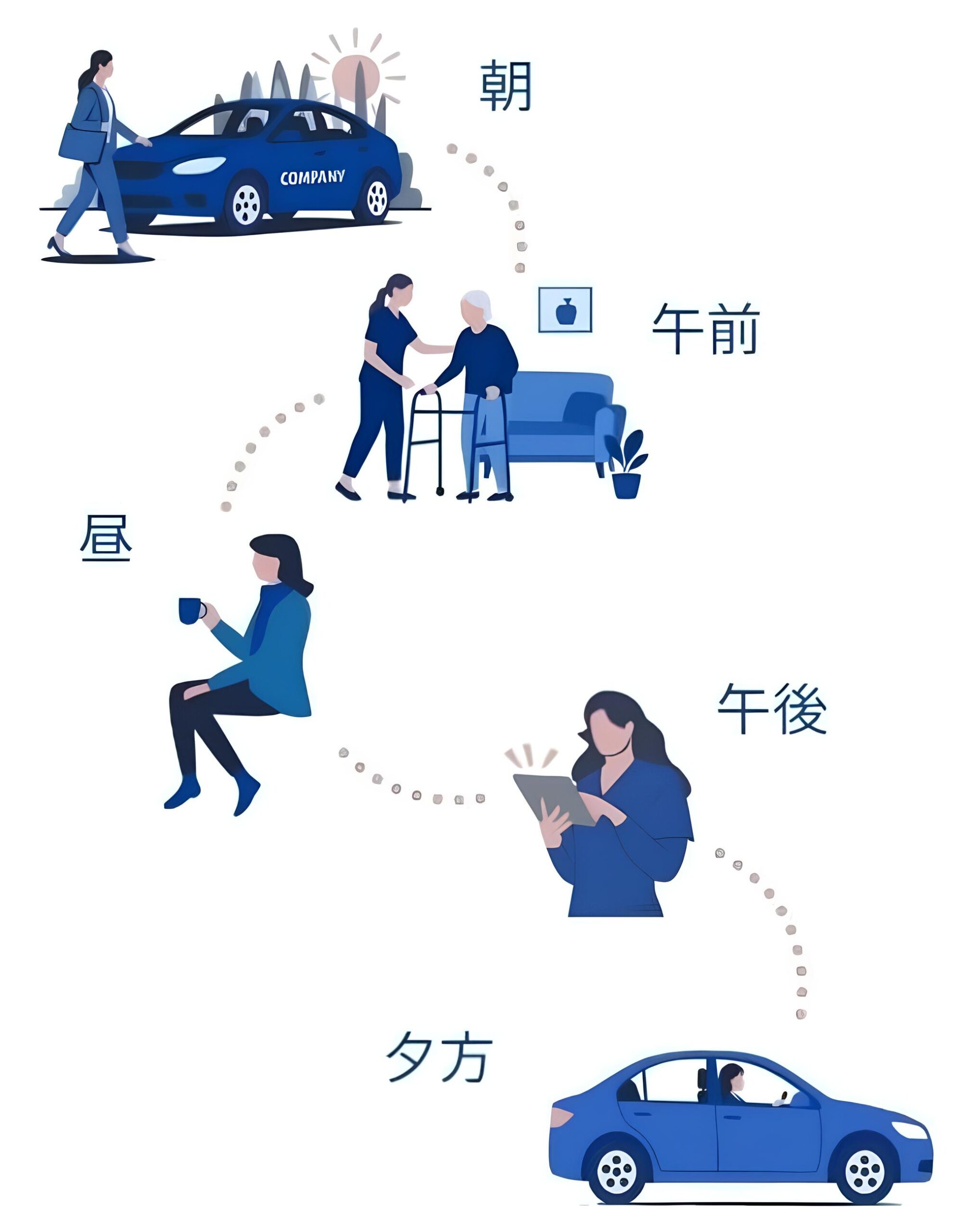 COMPANY

朝

午前

昼

午後

夕方